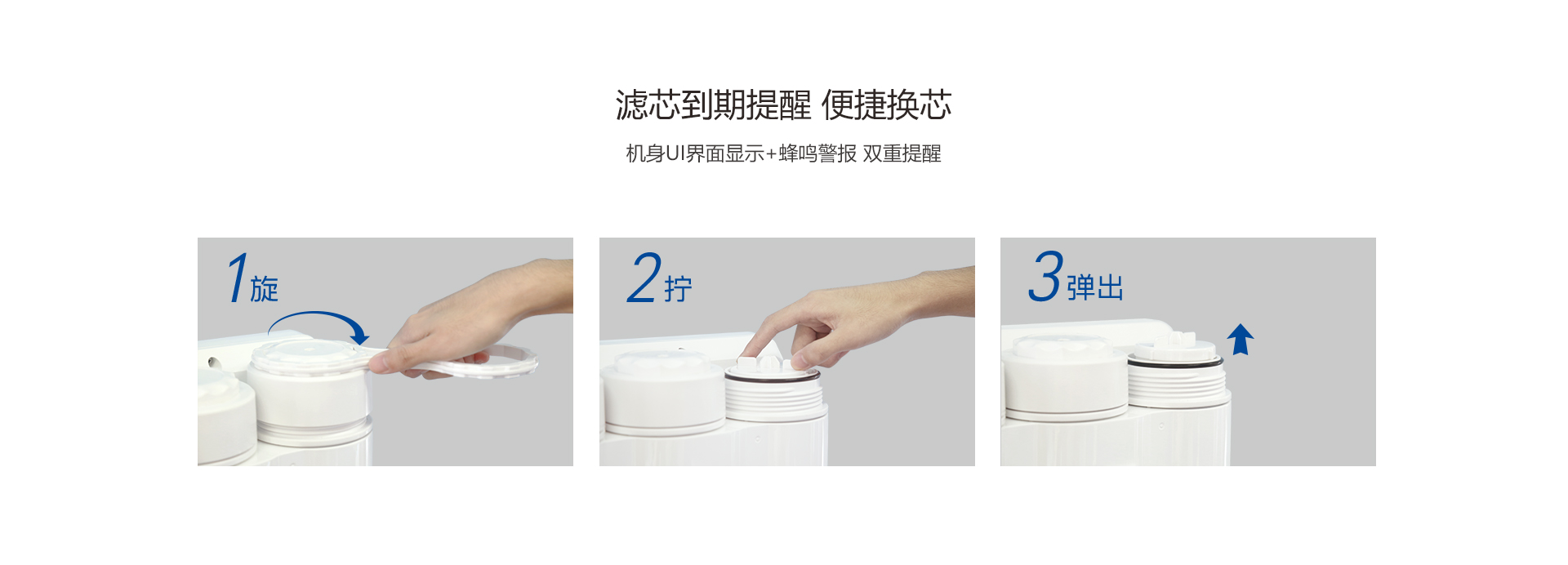 滤芯到期提醒 便捷换芯

机身UI界面显示+蜂鸣警报 双重提醒

1旋

2拧

3弹出